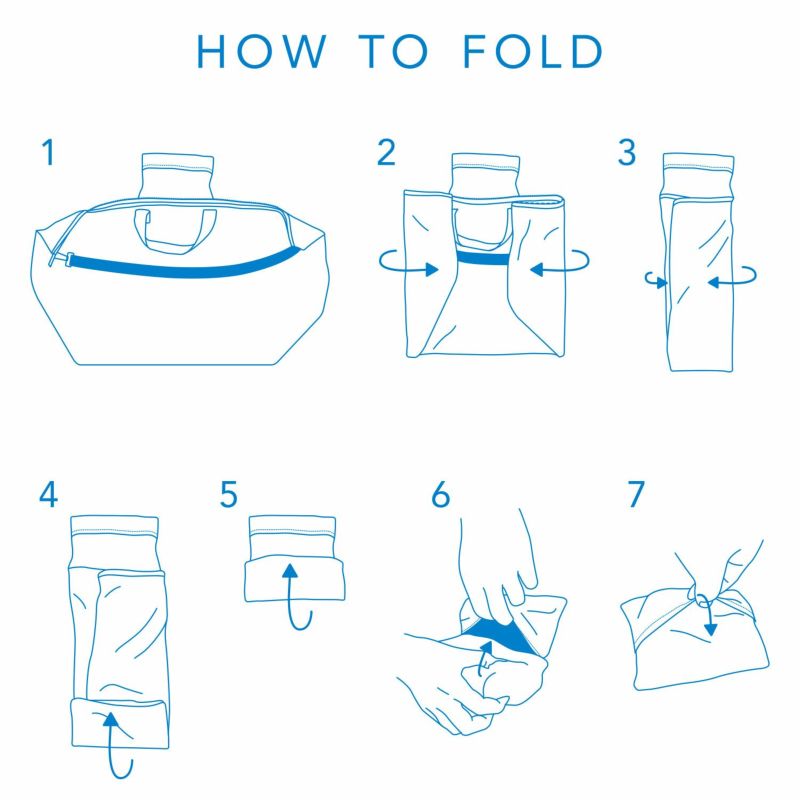 HOW TO FOLD

1

2

3

4

5

6

7